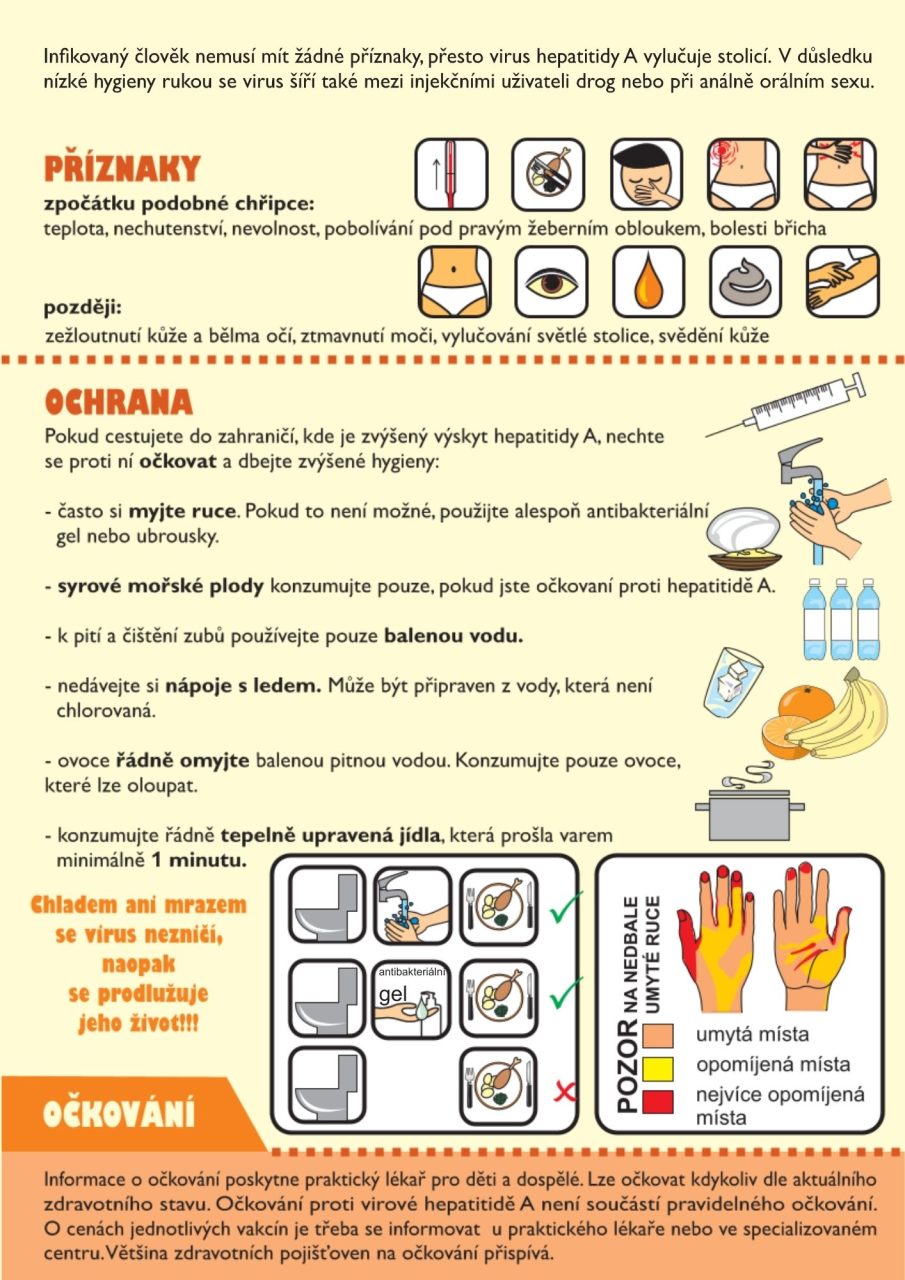 Infikovaný člověk nemusí mít žádné příznaky, přesto virus hepatitidy A vylučuje stolicí. V důsledku nízké hygieny rukou se virus šíří také mezi injekčními uživateli drog nebo při análně orálním sexu.

PŘÍZNAKY

zpočátku podobné chřipce:
teplota, nechutenství, nevolnost, pobolívání pod pravým žeberním obloukem, bolesti břicha

později:
zežloutnutí kůže a bělma očí, ztmavnutí moči, vylučování světlé stolice, svědění kůže

OCHRANA

Pokud cestujete do zahraničí, kde je zvýšený výskyt hepatitidy A, nechte se proti ní očkovat a dbejte zvýšené hygieny:

- často si myjte ruce. Pokud to není možné, použijte alespoň antibakteriální gel nebo ubrousky.

- syrové mořské plody konzumujte pouze, pokud jste očkovaní proti hepatitidě A.

- k pití a čištění zubů používejte pouze balenou vodu.

- nedávejte si nápoje s ledem. Může být připraven z vody, která není chlorovaná.

- ovoce řádně omyjte balenou pitnou vodou. Konzumujte pouze ovoce, které lze oloupat.

- konzumujte řádně tepelně upravená jídla, která prošla varem minimálně 1 minutu.

Chladem ani mrazem se virus nezničí, naopak se prodlužuje jeho život!!!

antibakteriální gel

POZOR NA NEDBALE UMYTÉ RUCE

umytá místa
opomíjená místa
nejvíce opomíjená místa

OČKOVÁNÍ

Informace o očkování poskytne praktický lékař pro děti a dospělé. Lze očkovat kdykoliv dle aktuálního zdravotního stavu. Očkování proti virové hepatitidě A není součástí pravidelného očkování. O cenách jednotlivých vakcín je třeba se informovat u praktického lékaře nebo ve specializovaném centru. Většina zdravotních pojišťoven na očkování přispívá.